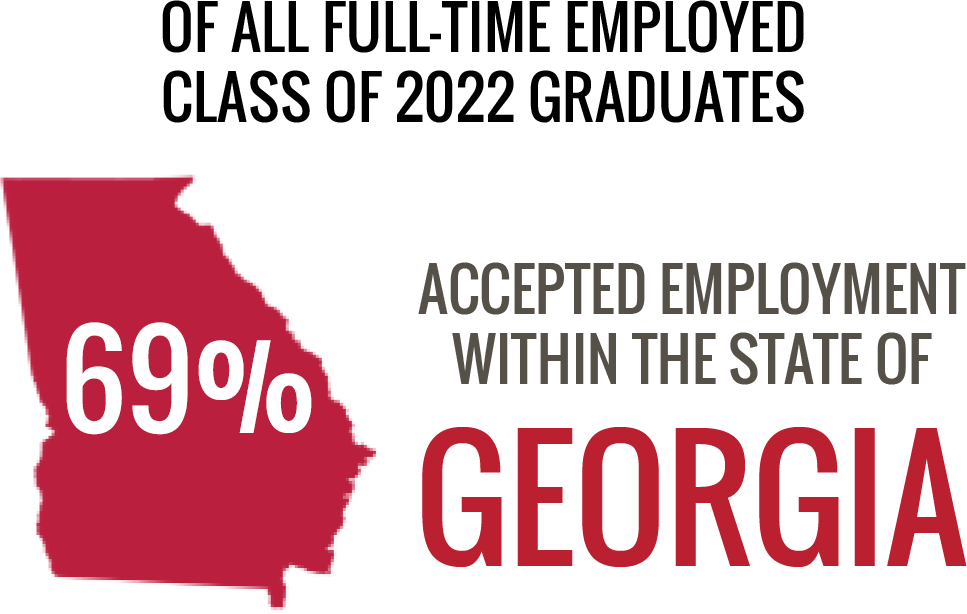 OF ALL FULL-TIME EMPLOYED CLASS OF 2022 GRADUATES

69%

ACCEPTED EMPLOYMENT WITHIN THE STATE OF

GEORGIA