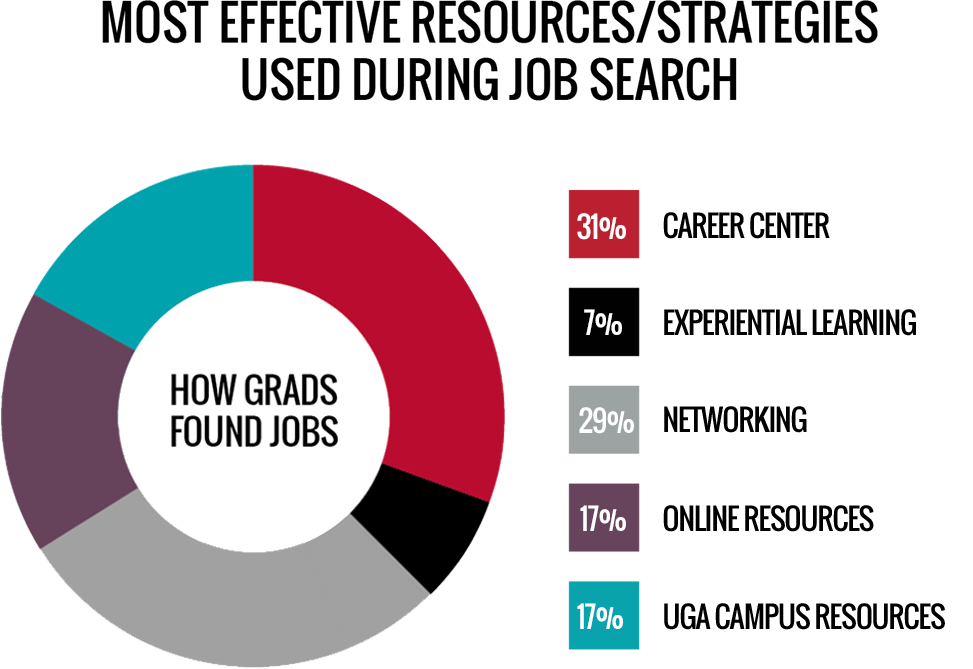 MOST EFFECTIVE RESOURCES/STRATEGIES USED DURING JOB SEARCH

HOW GRADS FOUND JOBS

31% CAREER CENTER

7% EXPERIENTIAL LEARNING

29% NETWORKING

17% ONLINE RESOURCES

17% UGA CAMPUS RESOURCES